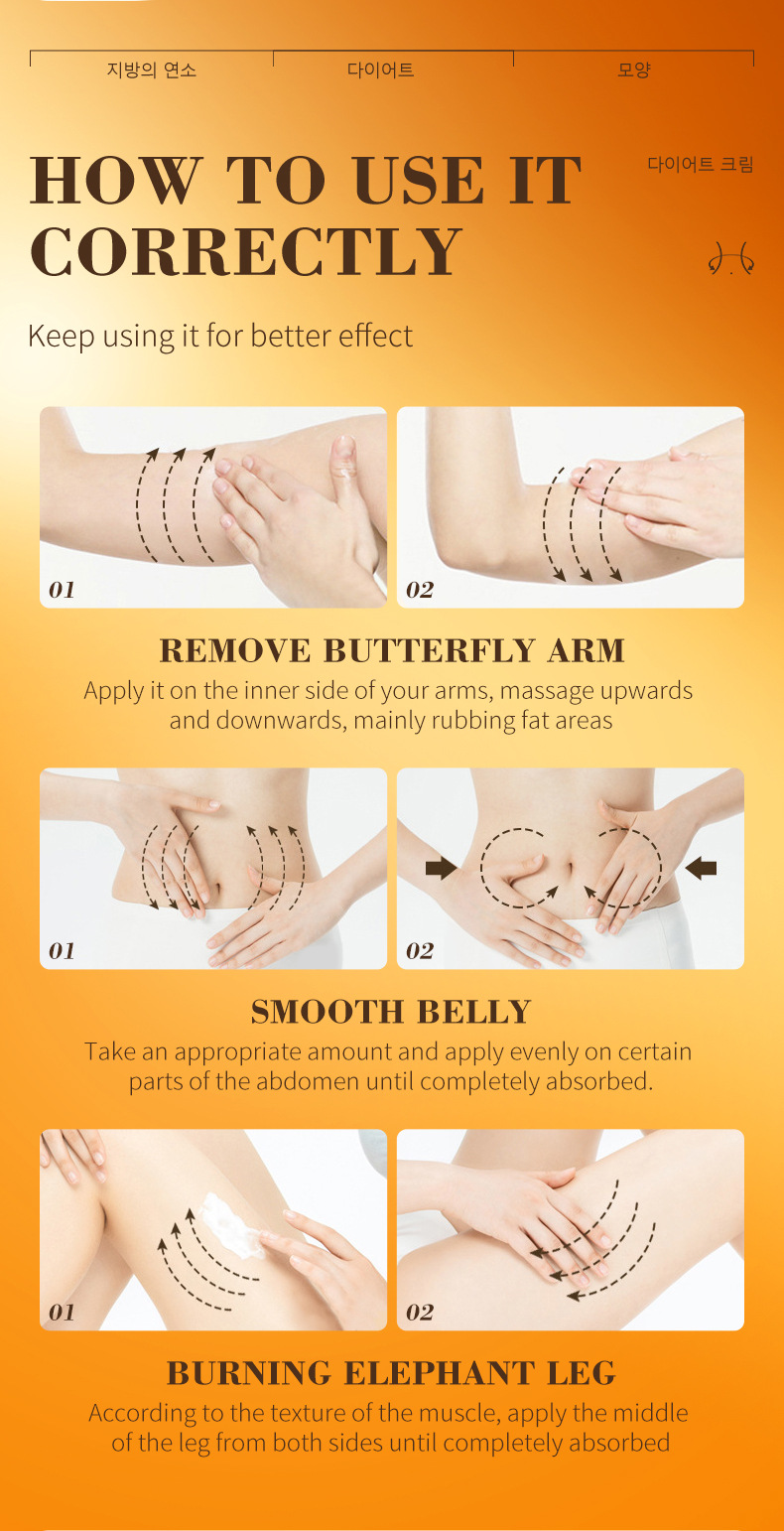 지방의 연소

다이어트

모양

HOW TO USE IT CORRECTLY

다이어트 크림

Keep using it for better effect

01

02

REMOVE BUTTERFLY ARM

Apply it on the inner side of your arms, massage upwards and downwards, mainly rubbing fat areas

01

02

SMOOTH BELLY

Take an appropriate amount and apply evenly on certain parts of the abdomen until completely absorbed.

01

02

BURNING ELEPHANT LEG

According to the texture of the muscle, apply the middle of the leg from both sides until completely absorbed