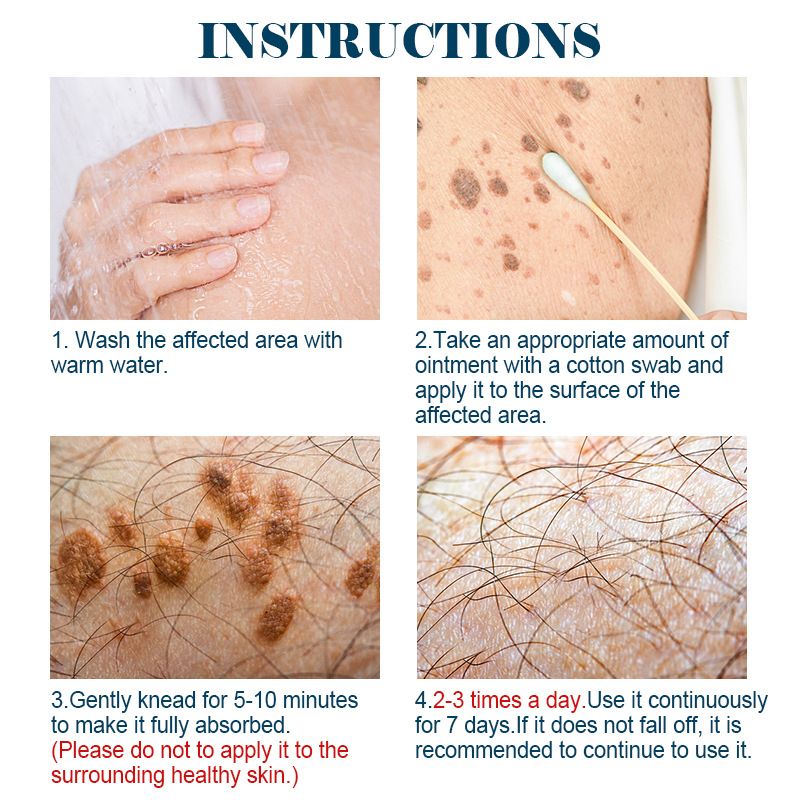 INSTRUCTIONS

1. Wash the affected area with warm water.

2.Take an appropriate amount of ointment with a cotton swab and apply it to the surface of the affected area.

3.Gently knead for 5-10 minutes to make it fully absorbed. (Please do not to apply it to the surrounding healthy skin.)

4.2-3 times a day.Use it continuously for 7 days.If it does not fall off, it is recommended to continue to use it.